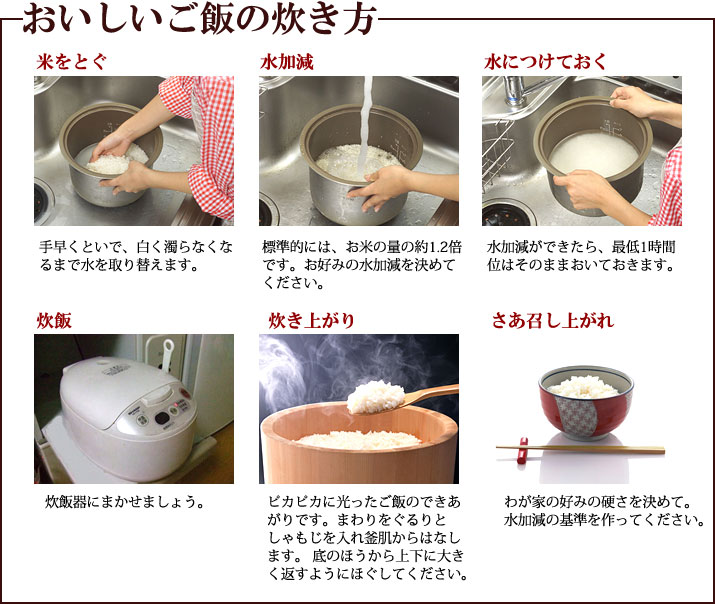 おいしいご飯の炊き方

米をとぐ

手早くといで、白く濁らなくなるまで水を取り替えます。

水加減

標準的には、お米の量の約1.2倍です。お好みの水加減を決めてください。

水につけておく

水加減ができたら、最低1時間位はそのままおいておきます。

炊飯

炊飯器にまかせましょう。

炊き上がり

ピカピカに光ったご飯のできあがりです。まわりをぐるりとしゃもじを入れ釜肌からはなします。 底のほうから上下に大きく返すようにほぐしてください。

さあ召し上がれ

わが家の好みの硬さを決めて。水加減の基準を作ってください。